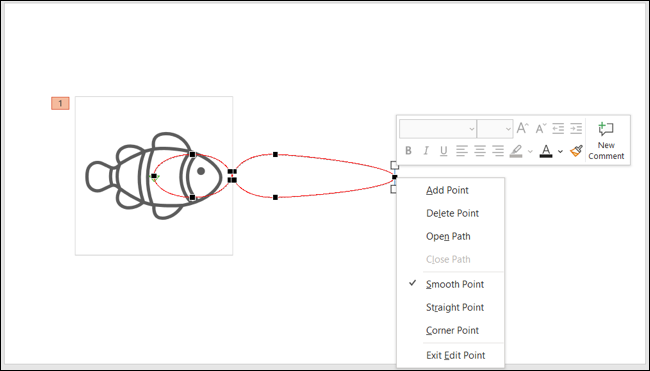 1

B I U A

New Comment

Add Point

Delete Point

Open Path

Close Path

✓ Smooth Point

Straight Point

Corner Point

Exit Edit Point