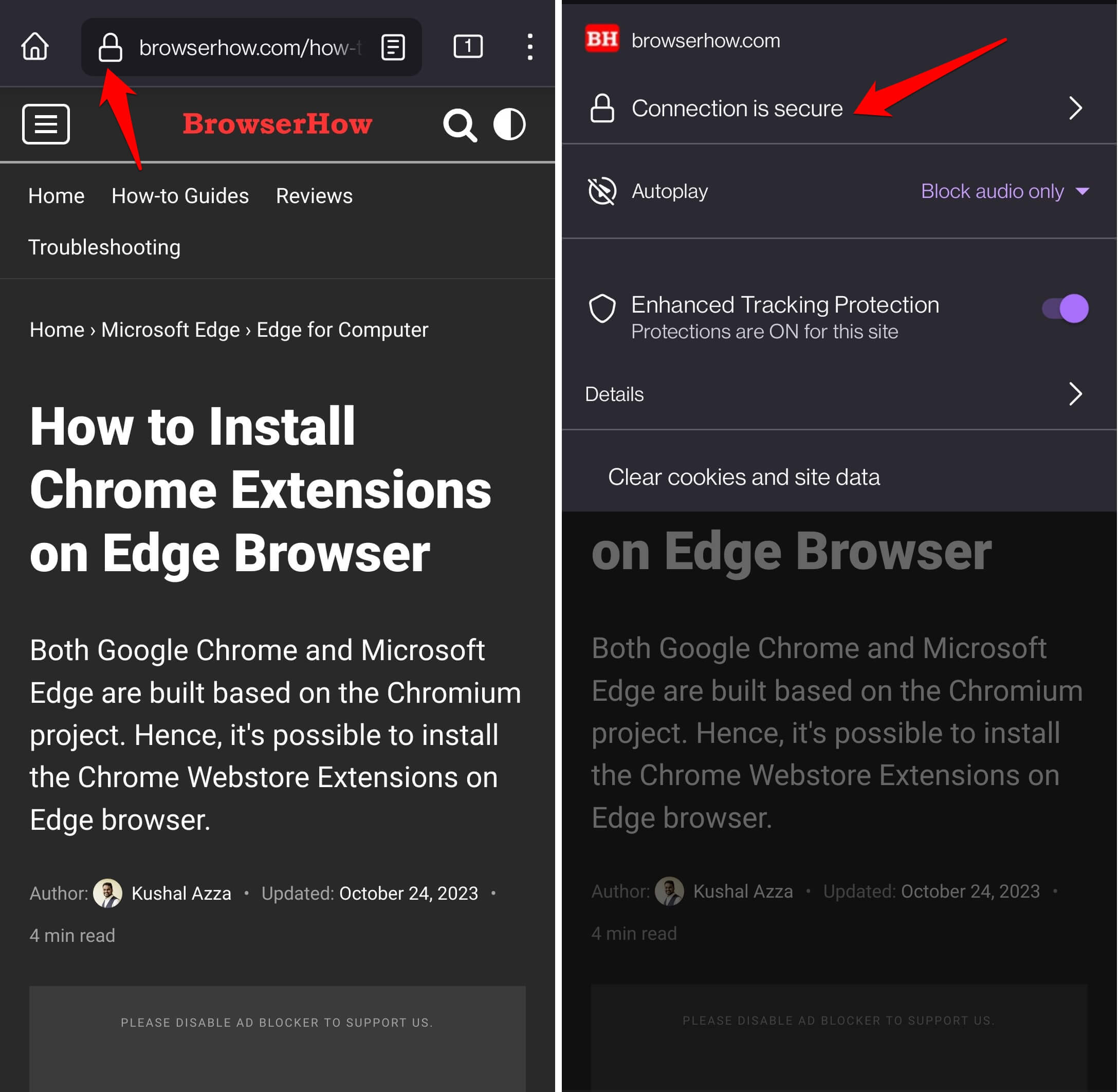 browserhow.com/how-t

1

BrowserHow

Home How-to Guides Reviews

Troubleshooting

Home › Microsoft Edge › Edge for Computer

How to Install Chrome Extensions on Edge Browser

Both Google Chrome and Microsoft Edge are built based on the Chromium project. Hence, it's possible to install the Chrome Webstore Extensions on Edge browser.

Author: Kushal Azza • Updated: October 24, 2023 •

4 min read

PLEASE DISABLE AD BLOCKER TO SUPPORT US.

BH browserhow.com

Connection is secure

Autoplay Block audio only

Enhanced Tracking Protection
Protections are ON for this site

Details

Clear cookies and site data

on Edge Browser

Both Google Chrome and Microsoft Edge are built based on the Chromium project. Hence, it's possible to install the Chrome Webstore Extensions on Edge browser.

Author: Kushal Azza • Updated: October 24, 2023 •

4 min read

PLEASE DISABLE AD BLOCKER TO SUPPORT US.