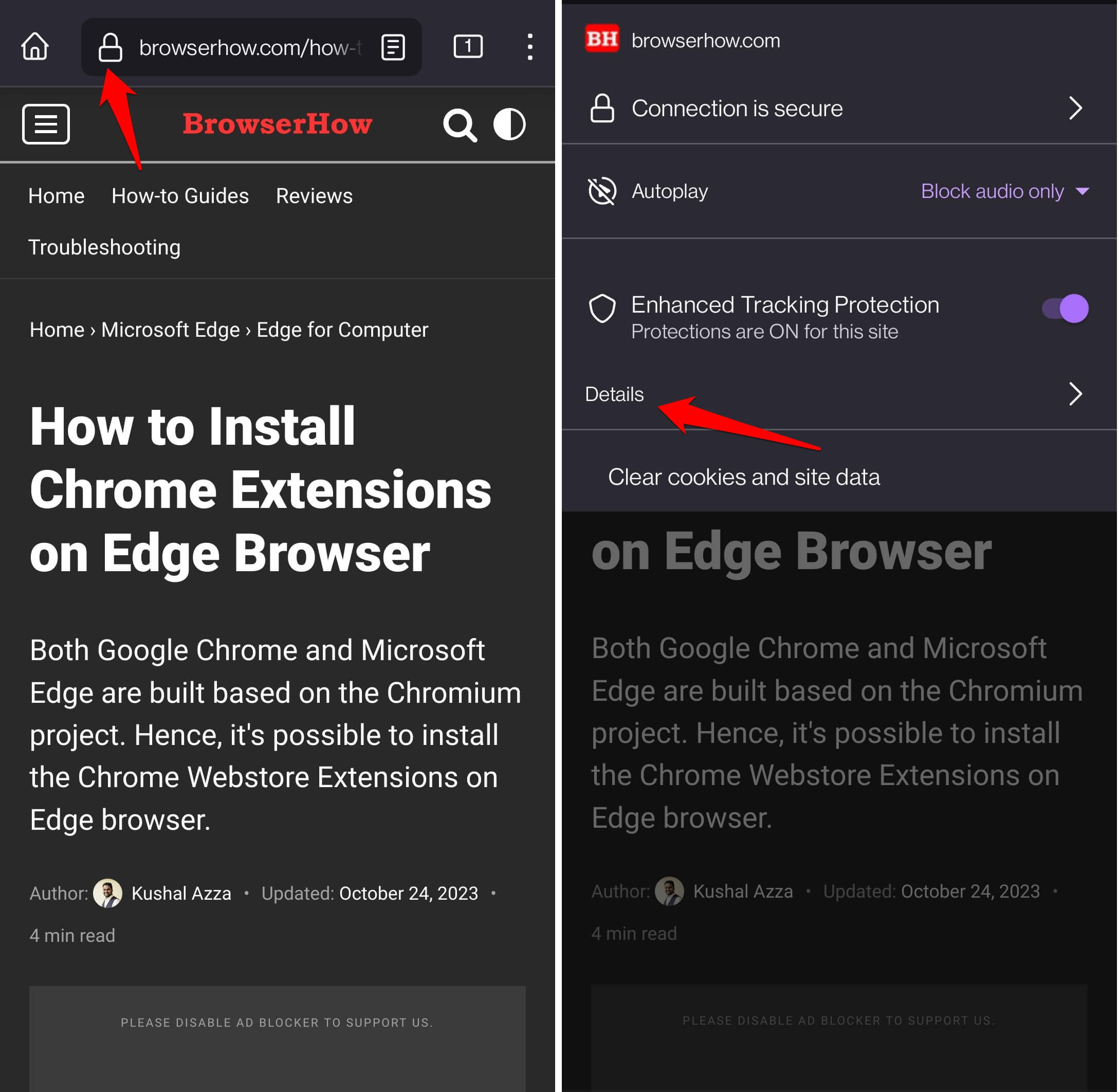 browserhow.com/how-t

1

BrowserHow

Home How-to Guides Reviews

Troubleshooting

Home › Microsoft Edge › Edge for Computer

How to Install Chrome Extensions on Edge Browser

Both Google Chrome and Microsoft Edge are built based on the Chromium project. Hence, it's possible to install the Chrome Webstore Extensions on Edge browser.

Author: Kushal Azza • Updated: October 24, 2023 •

4 min read

PLEASE DISABLE AD BLOCKER TO SUPPORT US.

BH browserhow.com

Connection is secure

Autoplay Block audio only

Enhanced Tracking Protection
Protections are ON for this site

Details

Clear cookies and site data

on Edge Browser

Both Google Chrome and Microsoft Edge are built based on the Chromium project. Hence, it's possible to install the Chrome Webstore Extensions on Edge browser.

Author: Kushal Azza • Updated: October 24, 2023 •

4 min read

PLEASE DISABLE AD BLOCKER TO SUPPORT US.